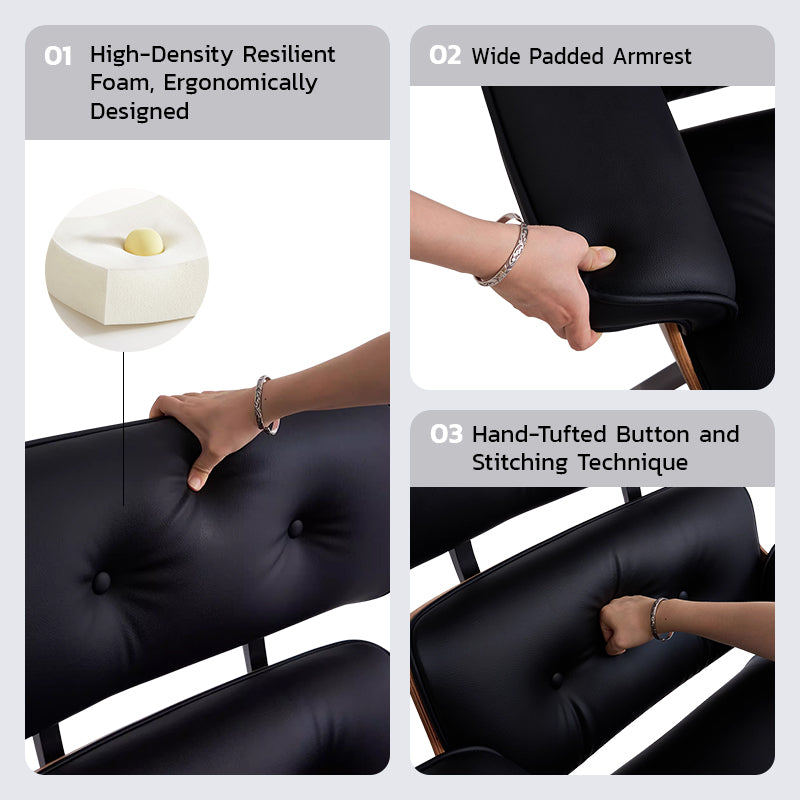 01 High-Density Resilient Foam, Ergonomically Designed

02 Wide Padded Armrest

03 Hand-Tufted Button and Stitching Technique